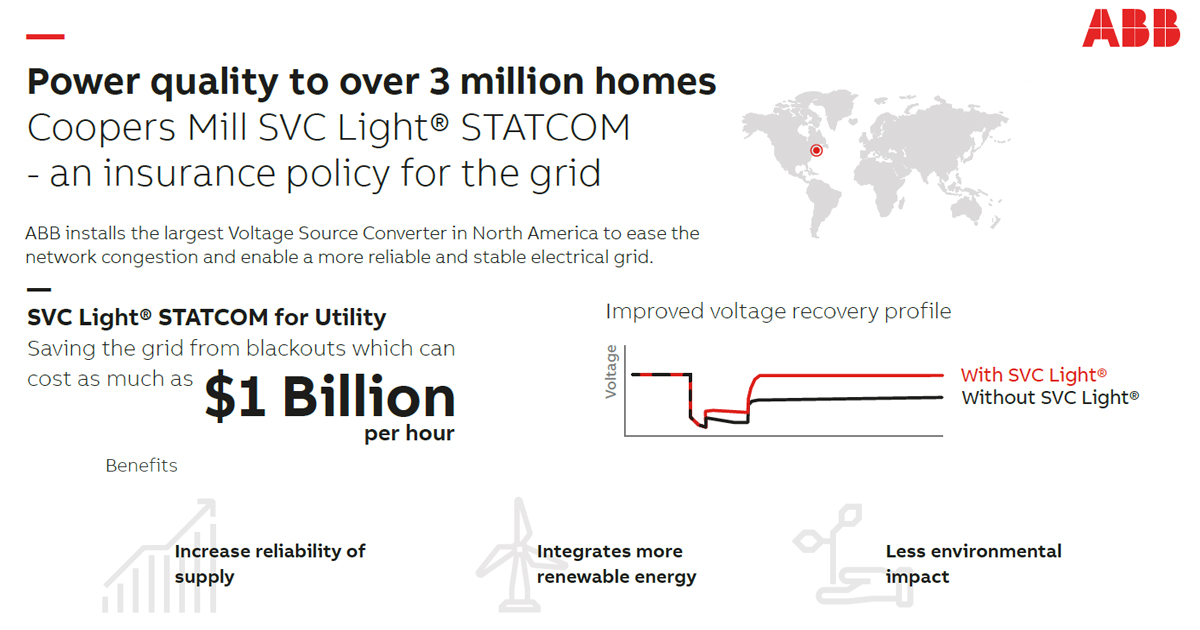 ABB

Power quality to over 3 million homes
Coopers Mill SVC Light® STATCOM - an insurance policy for the grid

ABB installs the largest Voltage Source Converter in North America to ease the network congestion and enable a more reliable and stable electrical grid.

SVC Light® STATCOM for Utility
Saving the grid from blackouts which can cost as much as $1 Billion per hour

Improved voltage recovery profile

Voltage

With SVC Light®
Without SVC Light®

Benefits

Increase reliability of supply

Integrates more renewable energy

Less environmental impact