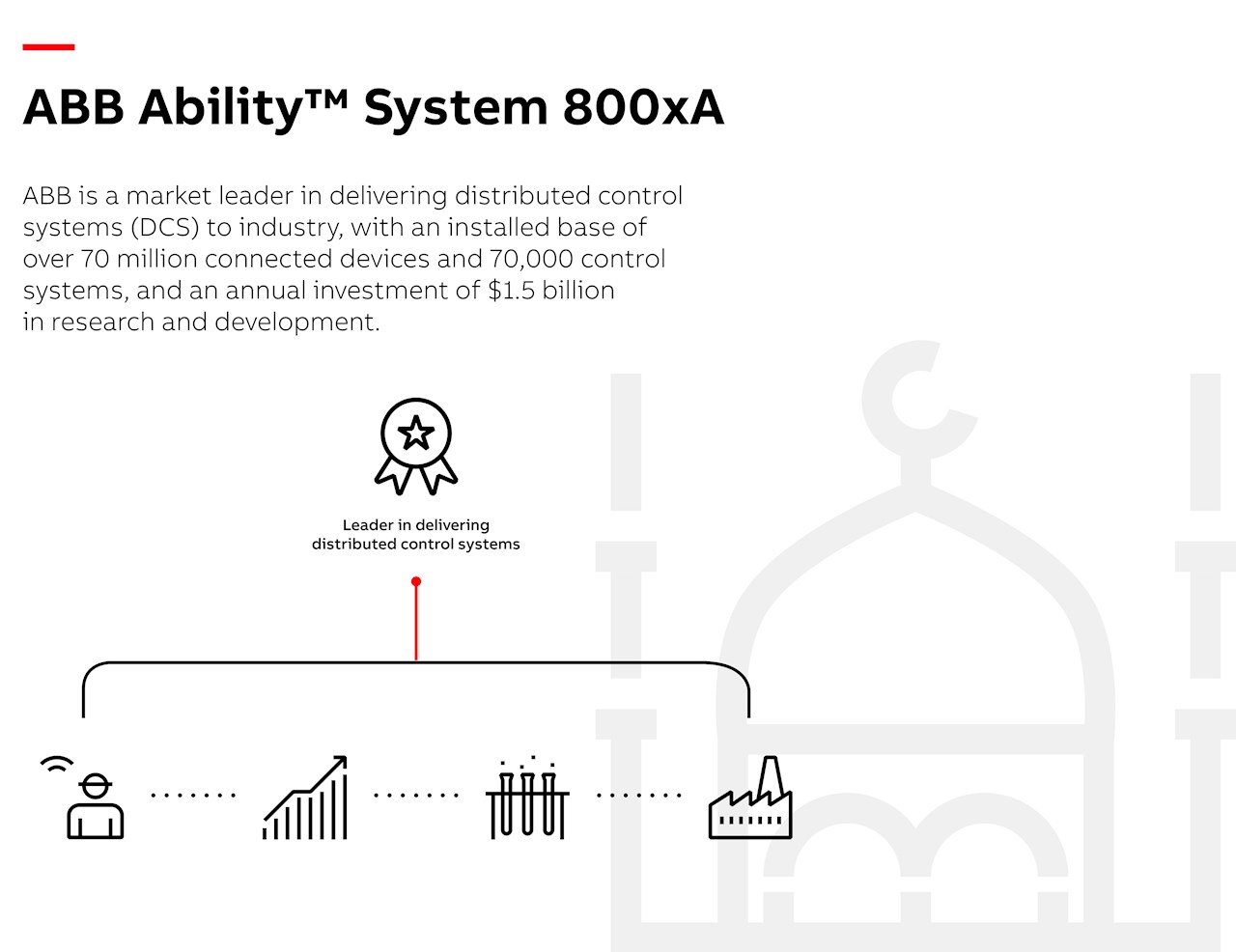 ABB Ability™ System 800xA

ABB is a market leader in delivering distributed control systems (DCS) to industry, with an installed base of over 70 million connected devices and 70,000 control systems, and an annual investment of $1.5 billion in research and development.

Leader in delivering distributed control systems