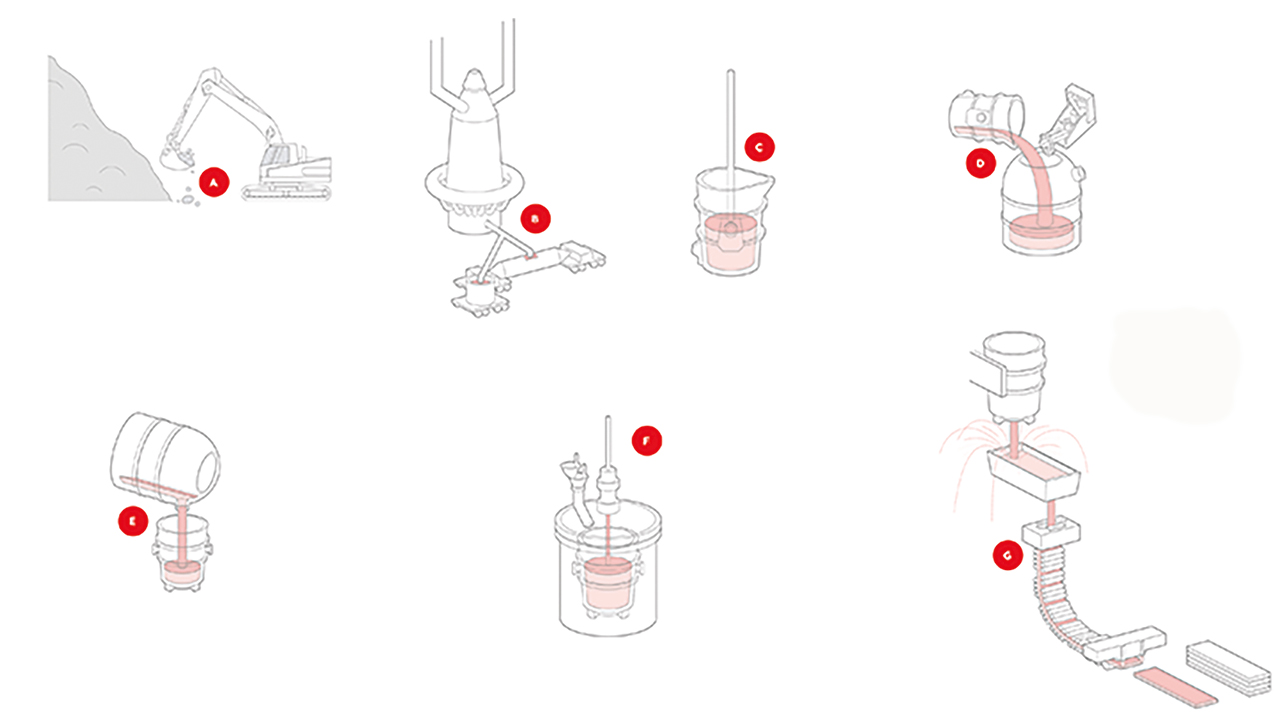 A

B

C

D

E

F

G