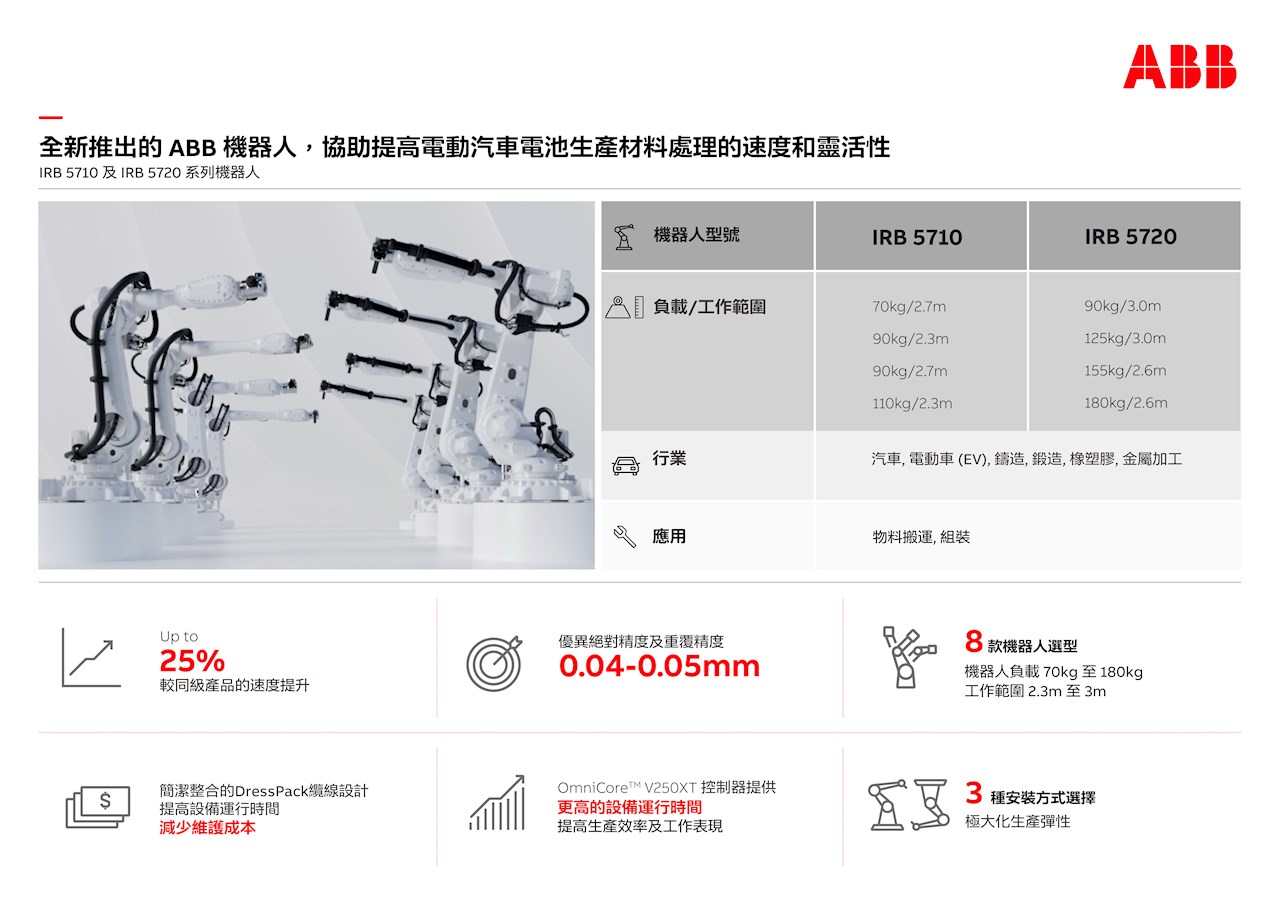 ABB

全新推出的 ABB 機器人，協助提高電動汽車電池生產材料處理的速度和靈活性
IRB 5710 及 IRB 5720 系列機器人

| 機器人型號 | IRB 5710 | IRB 5720 |
|---|---|---|
| 負載/工作範圍 | 70kg/2.7m<br>90kg/2.3m<br>90kg/2.7m<br>110kg/2.3m | 90kg/3.0m<br>125kg/3.0m<br>155kg/2.6m<br>180kg/2.6m |
| 行業 | 汽車, 電動車 (EV), 鑄造, 鍛造, 橡塑膠, 金屬加工 | |
| 應用 | 物料搬運, 組裝 | |

Up to
25%
較同級產品的速度提升

優異絕對精度及重覆精度
0.04-0.05mm

8 款機器人選型
機器人負載 70kg 至 180kg
工作範圍 2.3m 至 3m

簡潔整合的DressPack纜線設計
提高設備運行時間
減少維護成本

OmniCore™ V250XT 控制器提供
更高的設備運行時間
提高生產效率及工作表現

3 種安裝方式選擇
極大化生產彈性