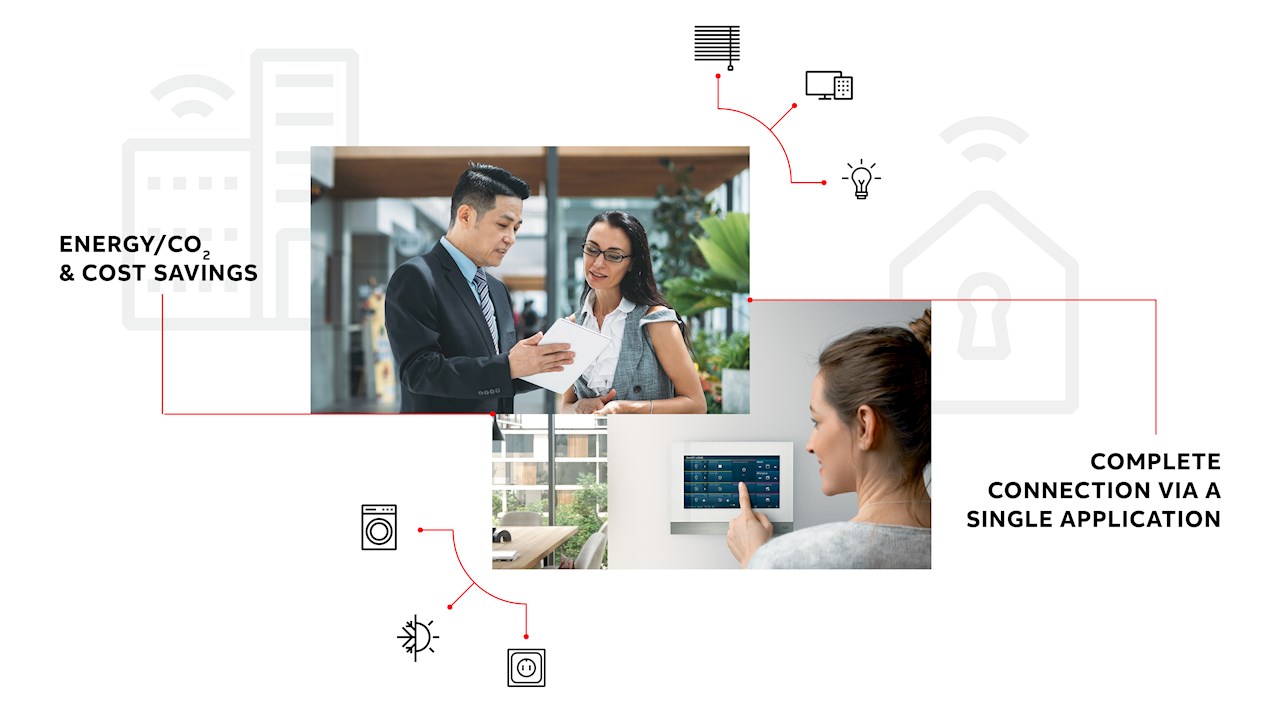 ENERGY/$CO_2$ & COST SAVINGS

COMPLETE CONNECTION VIA A SINGLE APPLICATION