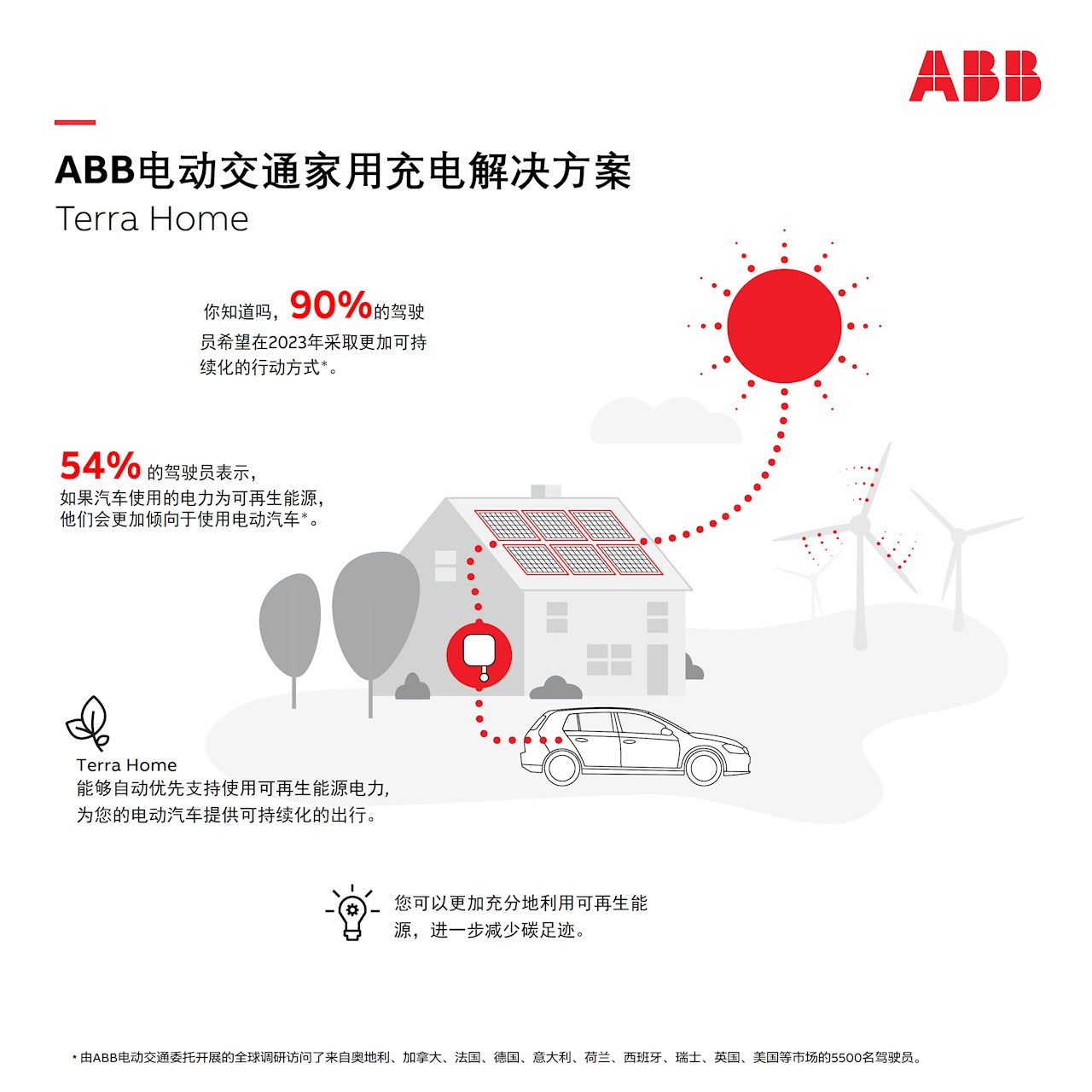 ABB

ABB电动交通家用充电解决方案
Terra Home

你知道吗，90%的驾驶员希望在2023年采取更加可持续化的行动方式*。

54% 的驾驶员表示，如果汽车使用的电力为可再生能源，他们会更加倾向于使用电动汽车*。

Terra Home
能够自动优先支持使用可再生能源电力，为您的电动汽车提供可持续化的出行。

您可以更加充分地利用可再生能源，进一步减少碳足迹。

* 由ABB电动交通委托开展的全球调研访问了来自奥地利、加拿大、法国、德国、意大利、荷兰、西班牙、瑞士、英国、美国等市场的5500名驾驶员。