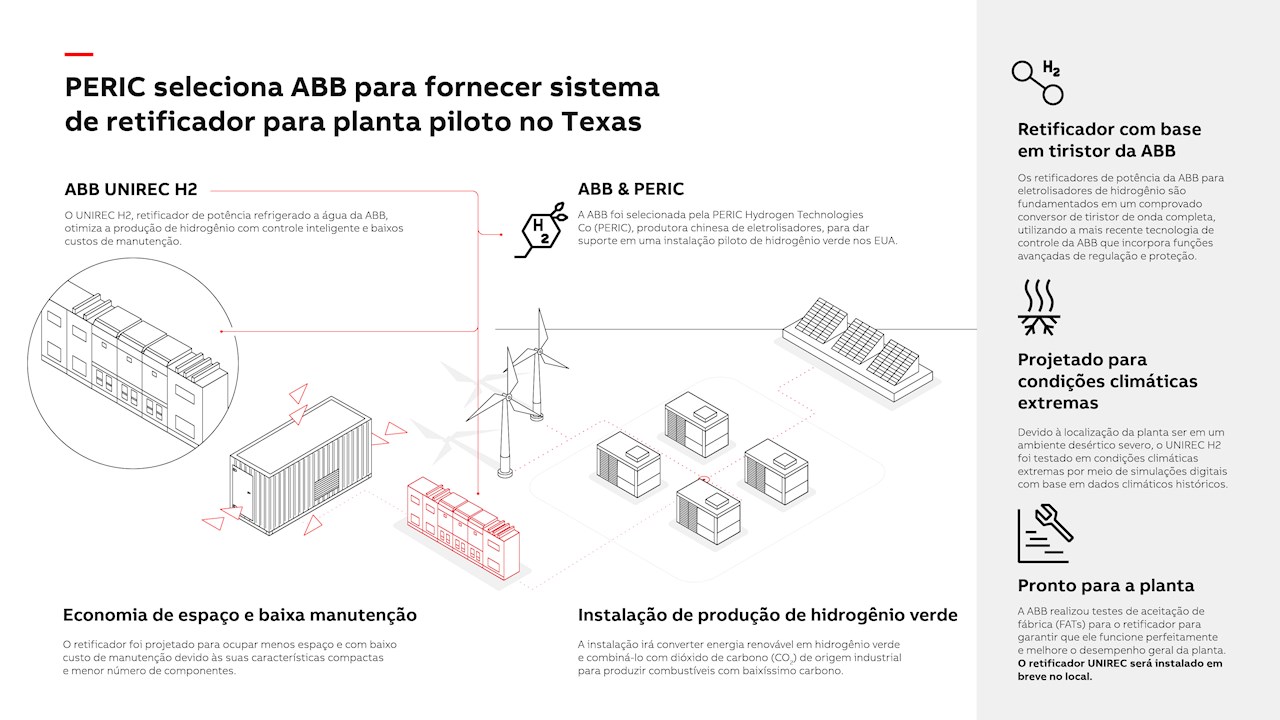 PERIC seleciona ABB para fornecer sistema de retificador para planta piloto no Texas

ABB UNIREC H2

O UNIREC H2, retificador de potência refrigerado a água da ABB, otimiza a produção de hidrogênio com controle inteligente e baixos custos de manutenção.

ABB & PERIC

$H_2$

A ABB foi selecionada pela PERIC Hydrogen Technologies Co (PERIC), produtora chinesa de eletrolisadores, para dar suporte em uma instalação piloto de hidrogênio verde nos EUA.

Economia de espaço e baixa manutenção

O retificador foi projetado para ocupar menos espaço e com baixo custo de manutenção devido às suas características compactas e menor número de componentes.

Instalação de produção de hidrogênio verde

A instalação irá converter energia renovável em hidrogênio verde e combiná-lo com dióxido de carbono ($CO_2$) de origem industrial para produzir combustíveis com baixíssimo carbono.

$H_2$

Retificador com base em tiristor da ABB

Os retificadores de potência da ABB para eletrolisadores de hidrogênio são fundamentados em um comprovado conversor de tiristor de onda completa, utilizando a mais recente tecnologia de controle da ABB que incorpora funções avançadas de regulação e proteção.

Projetado para condições climáticas extremas

Devido à localização da planta ser em um ambiente desértico severo, o UNIREC H2 foi testado em condições climáticas extremas por meio de simulações digitais com base em dados climáticos históricos.

Pronto para a planta

A ABB realizou testes de aceitação de fábrica (FATs) para o retificador para garantir que ele funcione perfeitamente e melhore o desempenho geral da planta. O retificador UNIREC será instalado em breve no local.