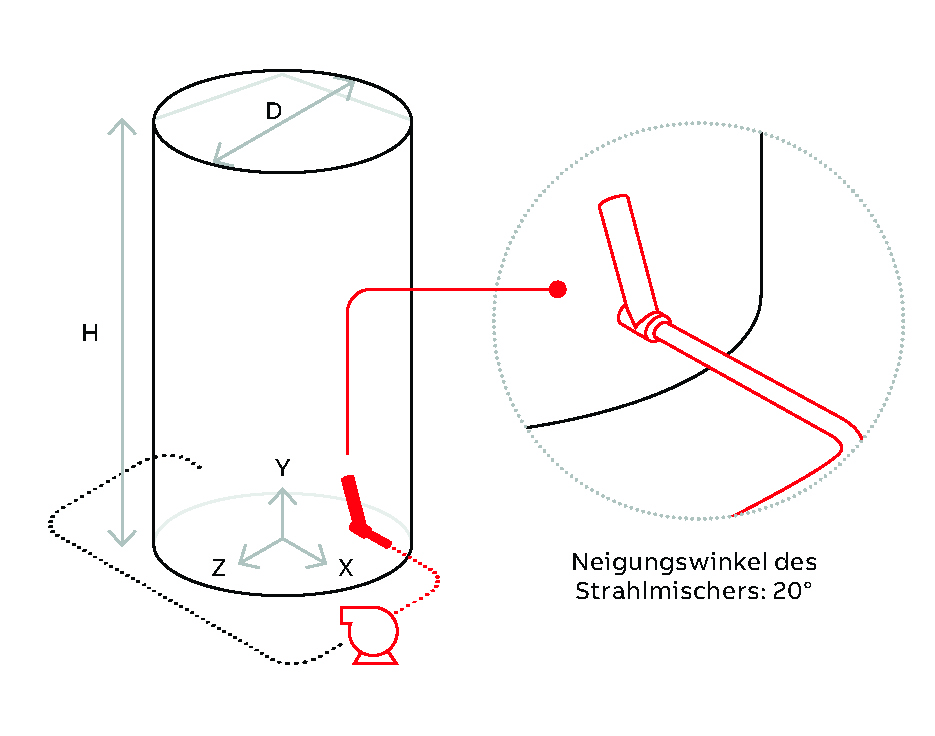 D

H

Y

Z

X

Neigungswinkel des Strahlmischers: 20°