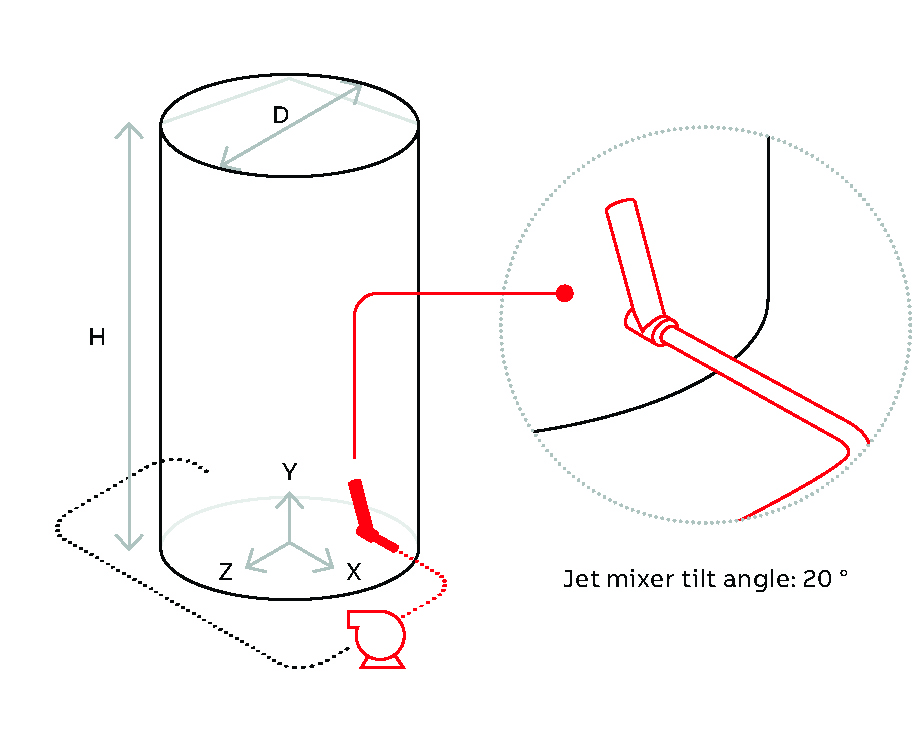 D

H

Y

Z

X

Jet mixer tilt angle: 20 °